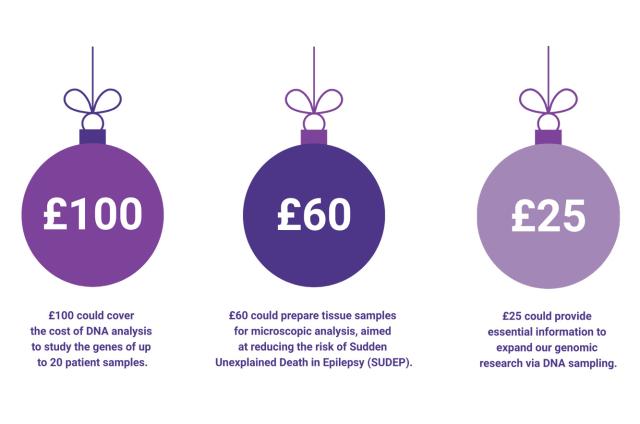 £100

£100 could cover the cost of DNA analysis to study the genes of up to 20 patient samples.

£60

£60 could prepare tissue samples for microscopic analysis, aimed at reducing the risk of Sudden Unexplained Death in Epilepsy (SUDEP).

£25

£25 could provide essential information to expand our genomic research via DNA sampling.